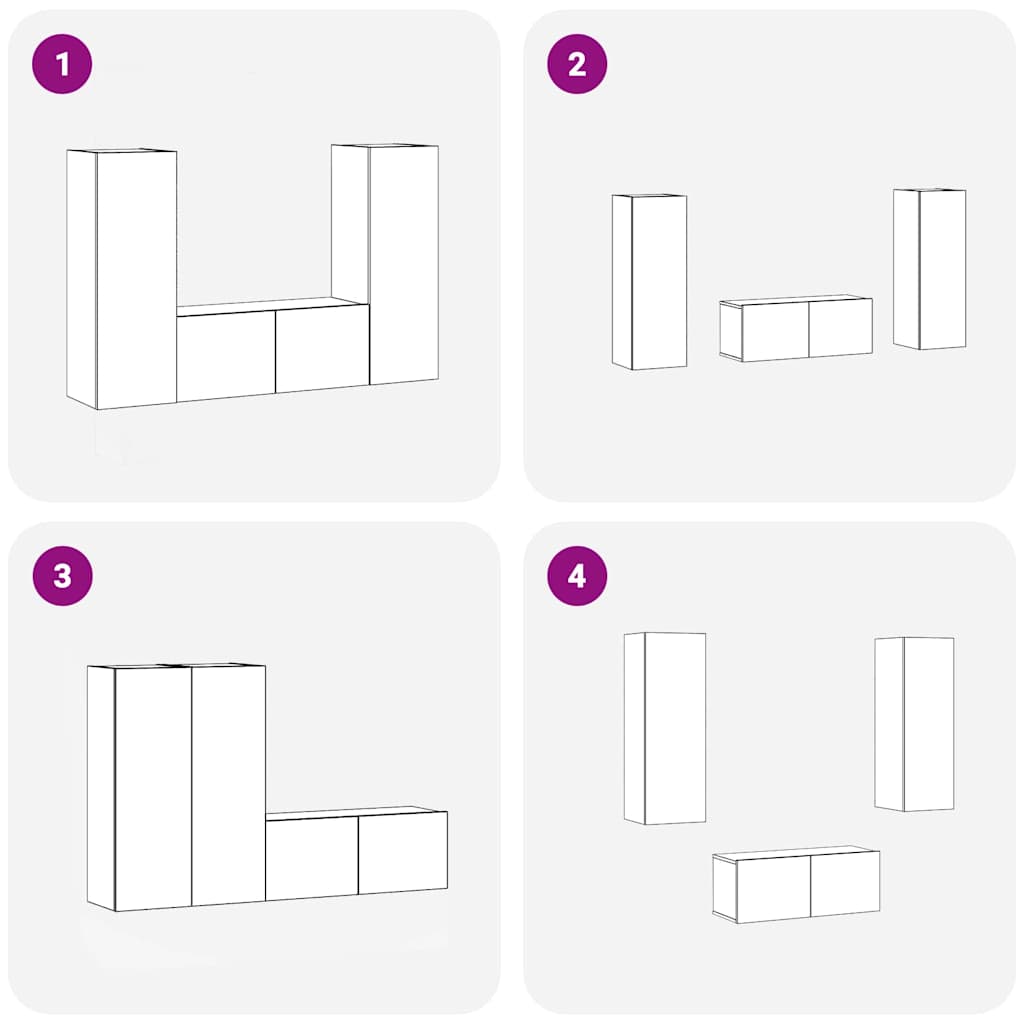 1

2

3

4