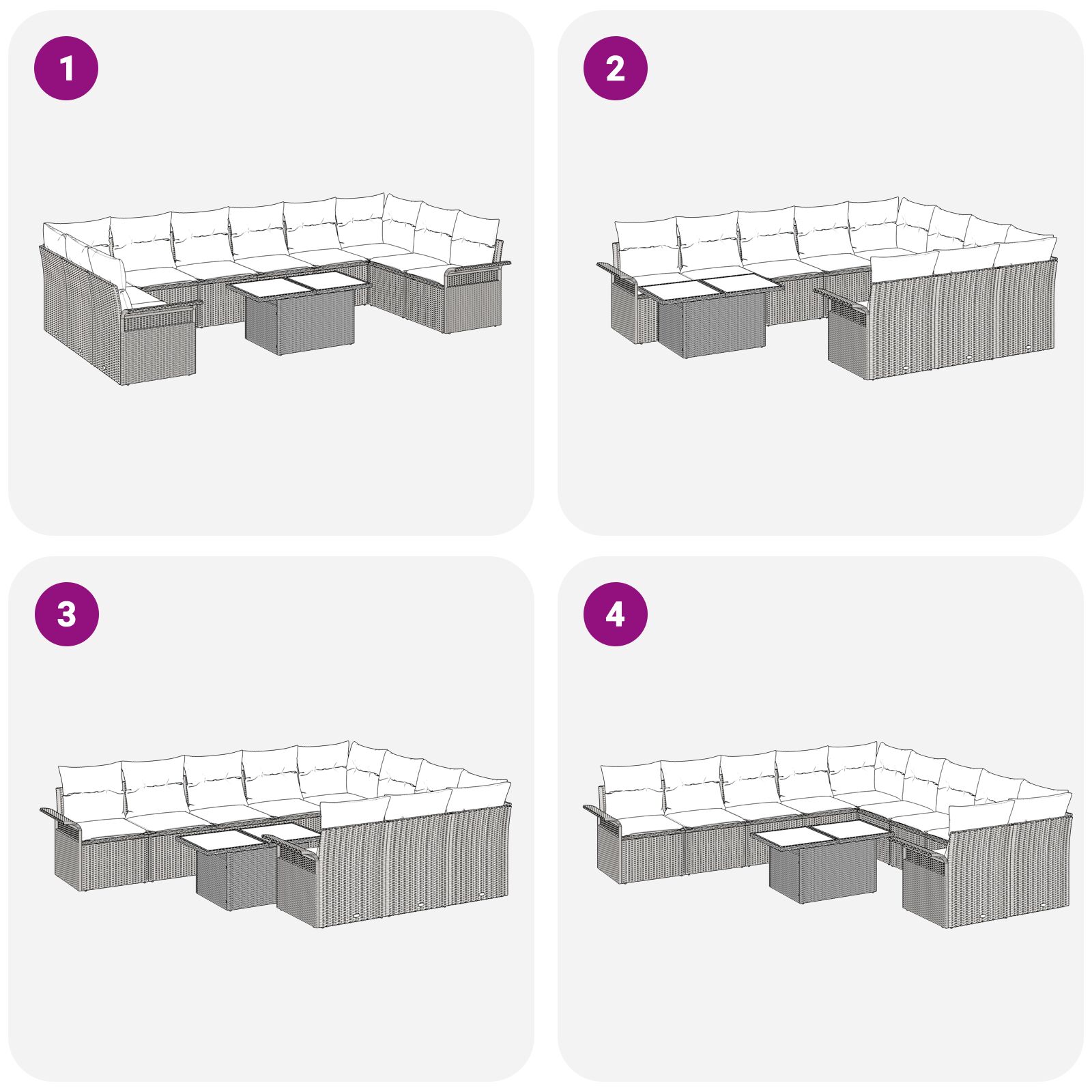 1

2

3

4