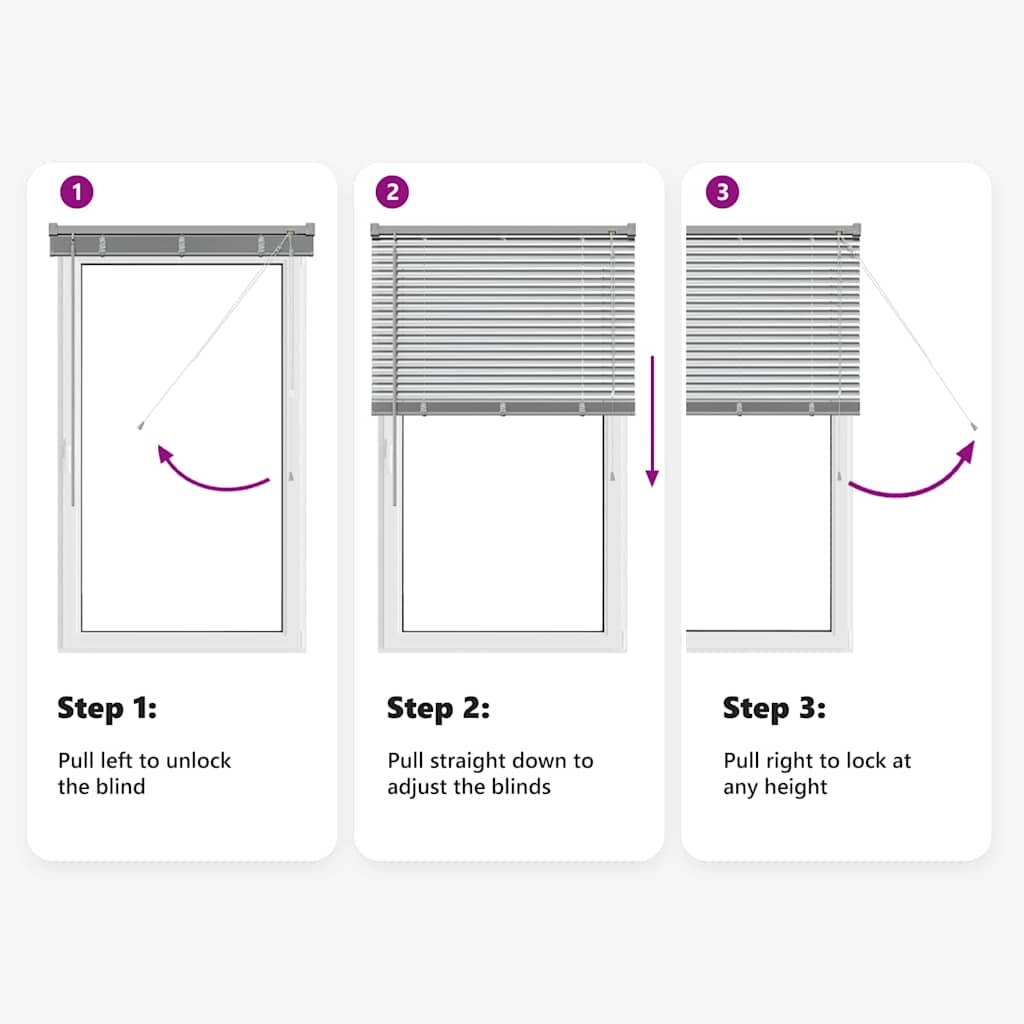 1

Step 1:

Pull left to unlock the blind

2

Step 2:

Pull straight down to adjust the blinds

3

Step 3:

Pull right to lock at any height