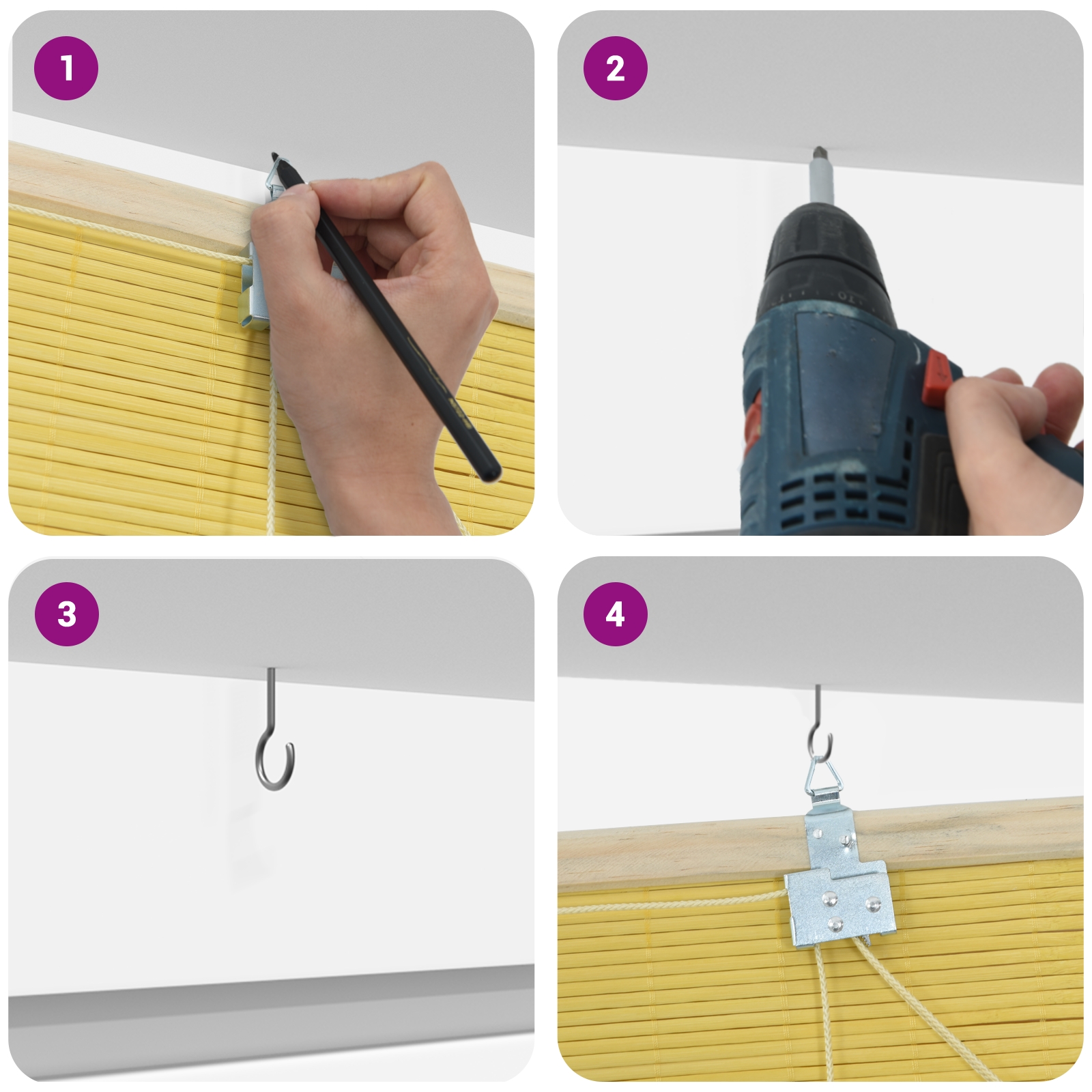 1

2

3

4