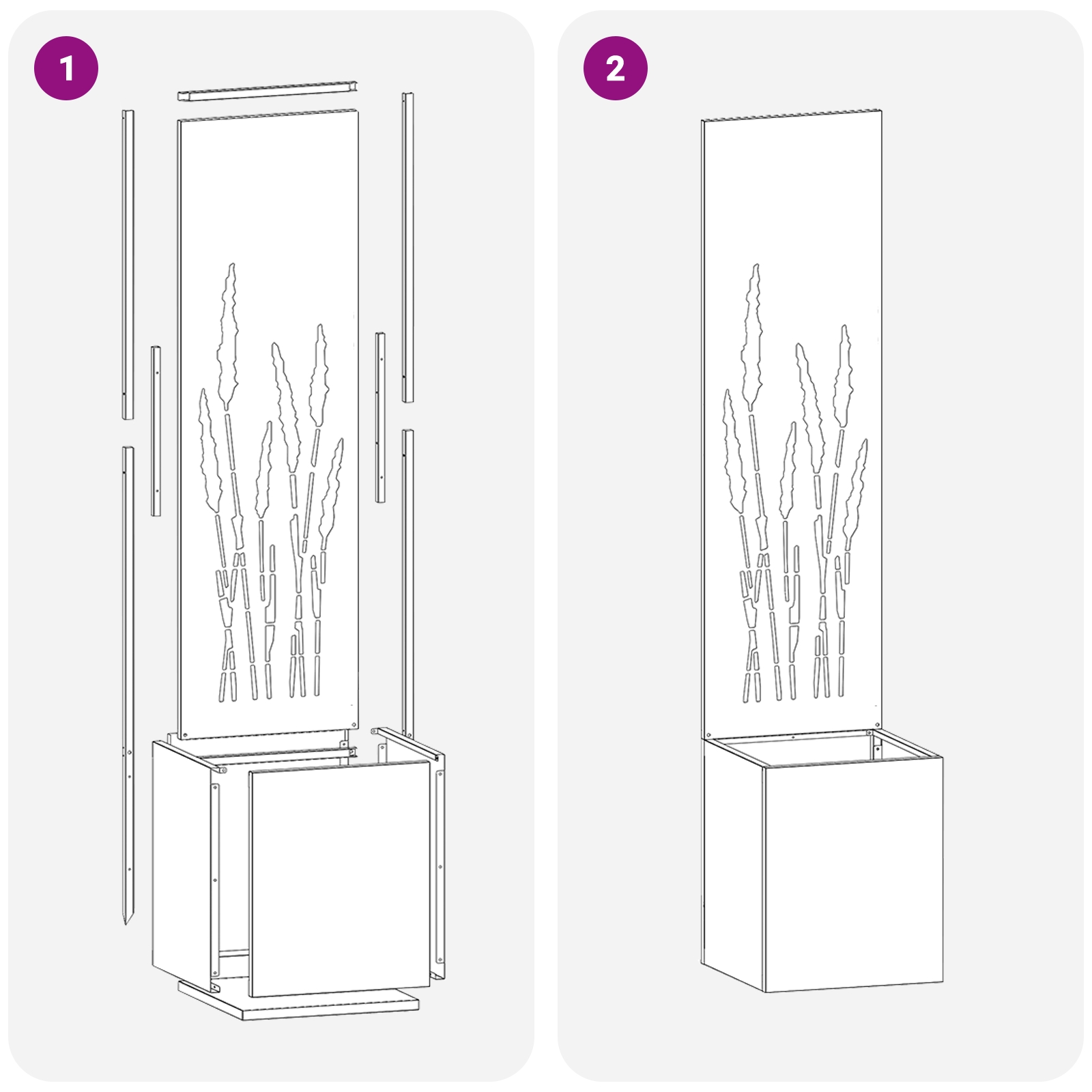 1

2