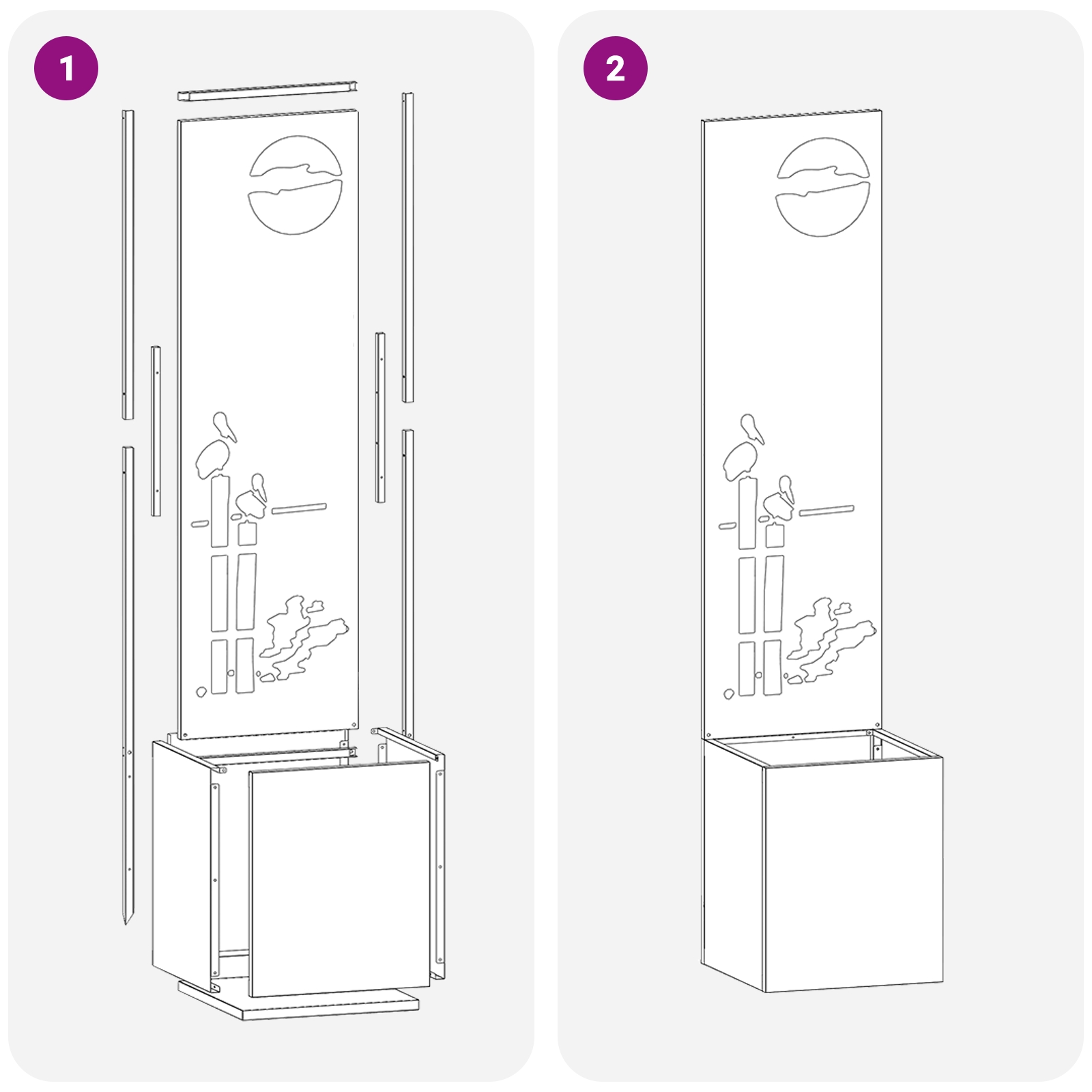 1

2