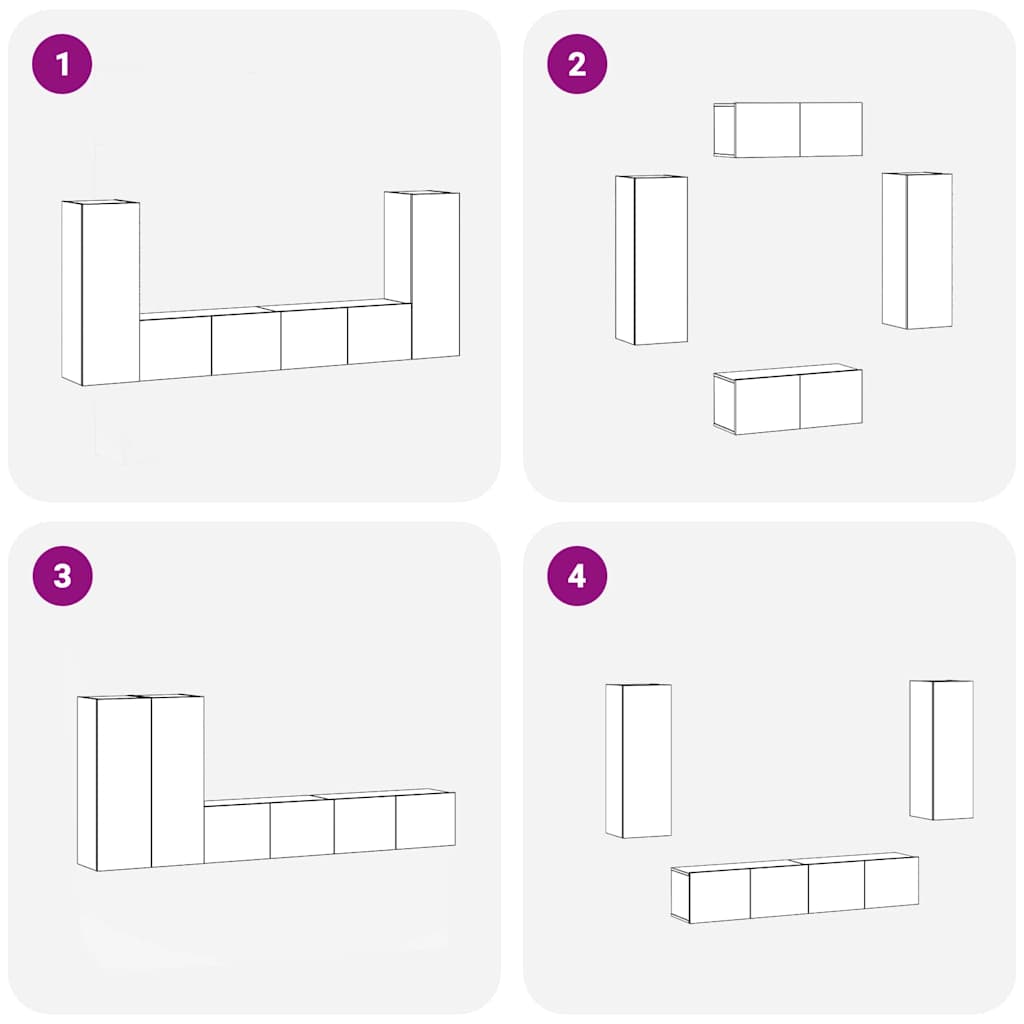 1

2

3

4