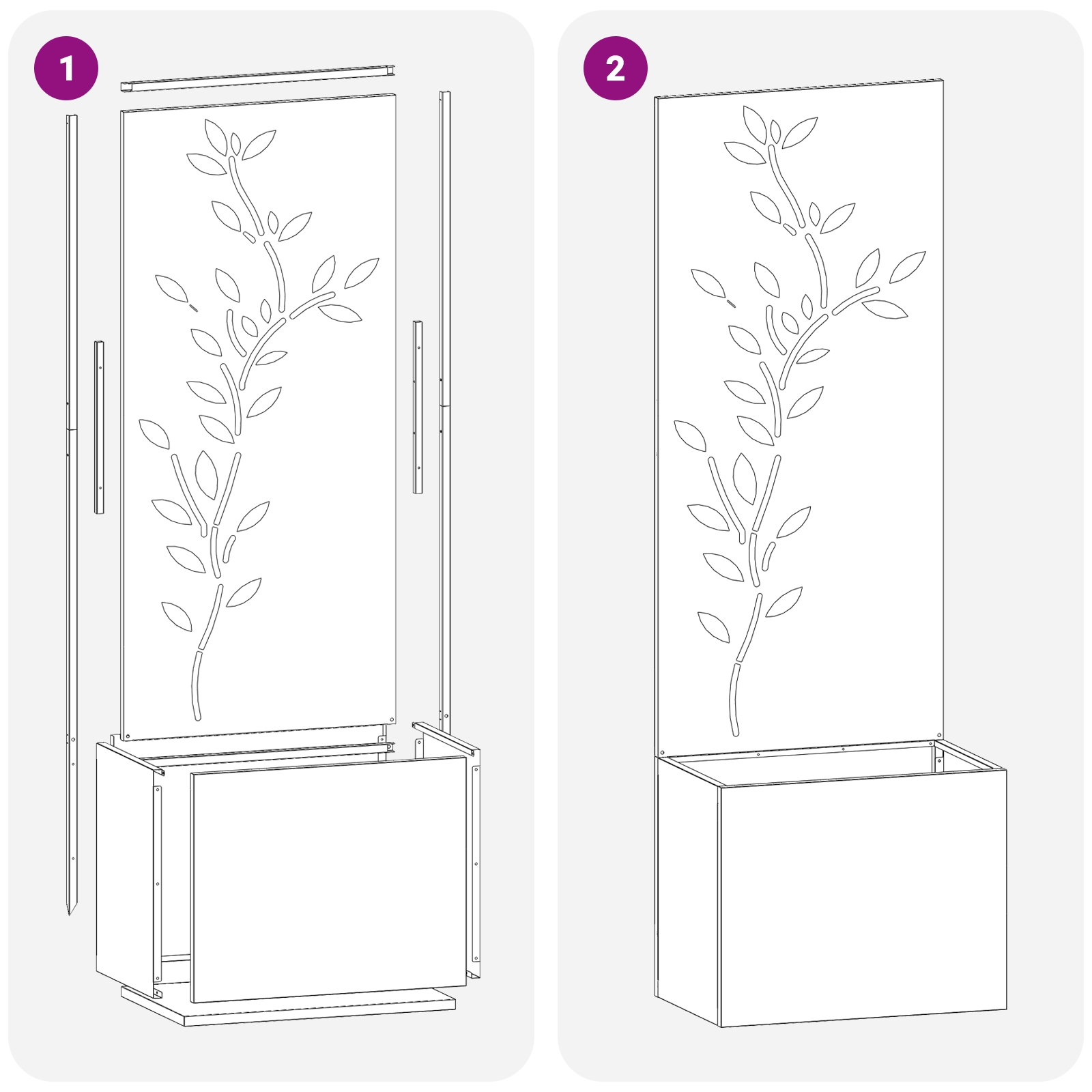 1

2