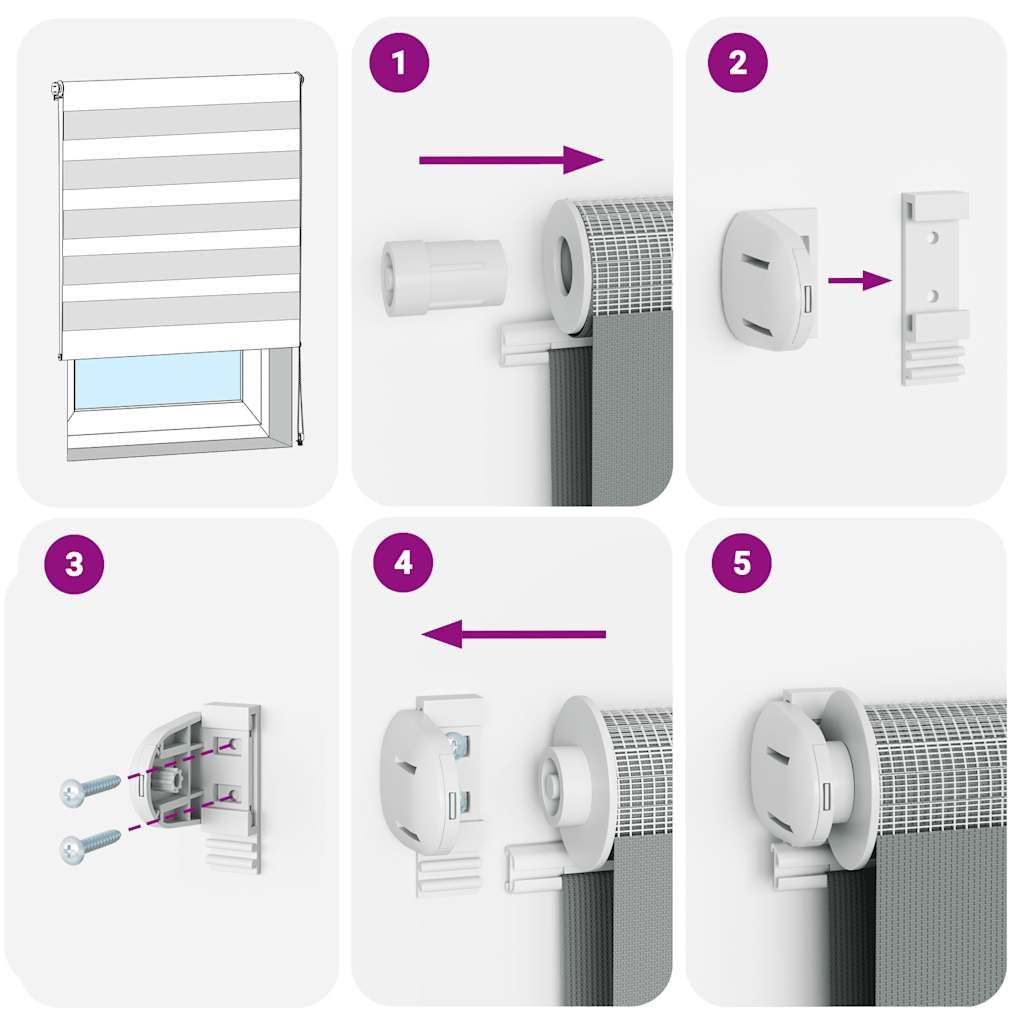 1

2

3

4

5