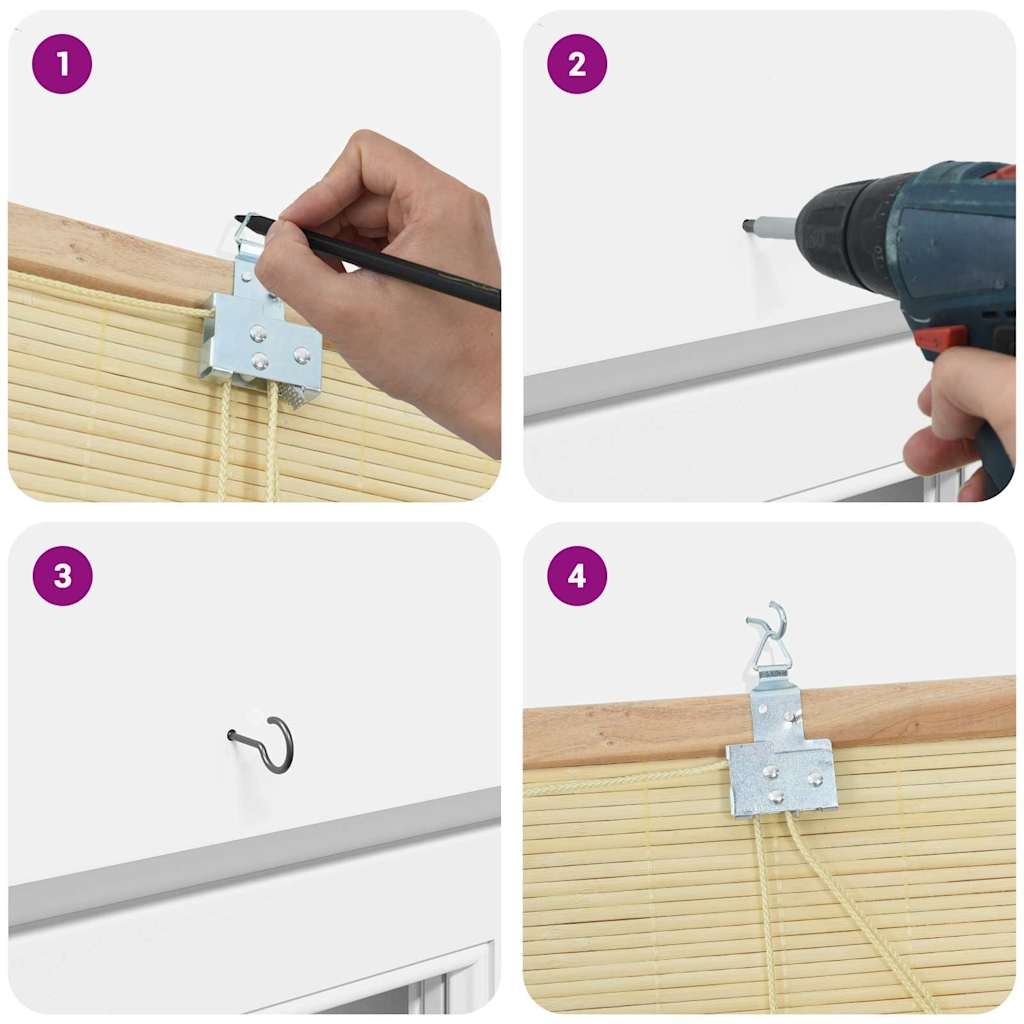 1

2

3

4