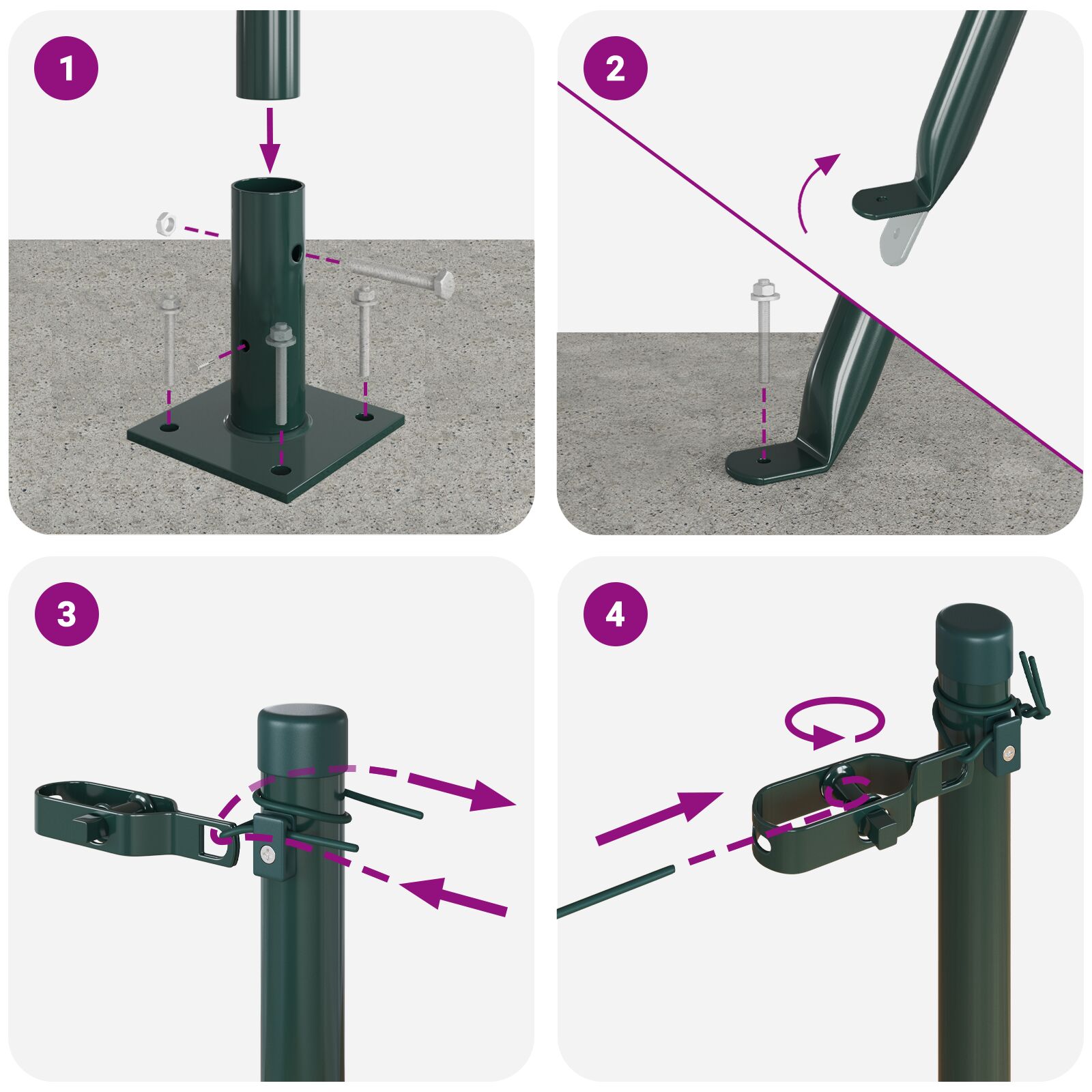 1

2

3

4