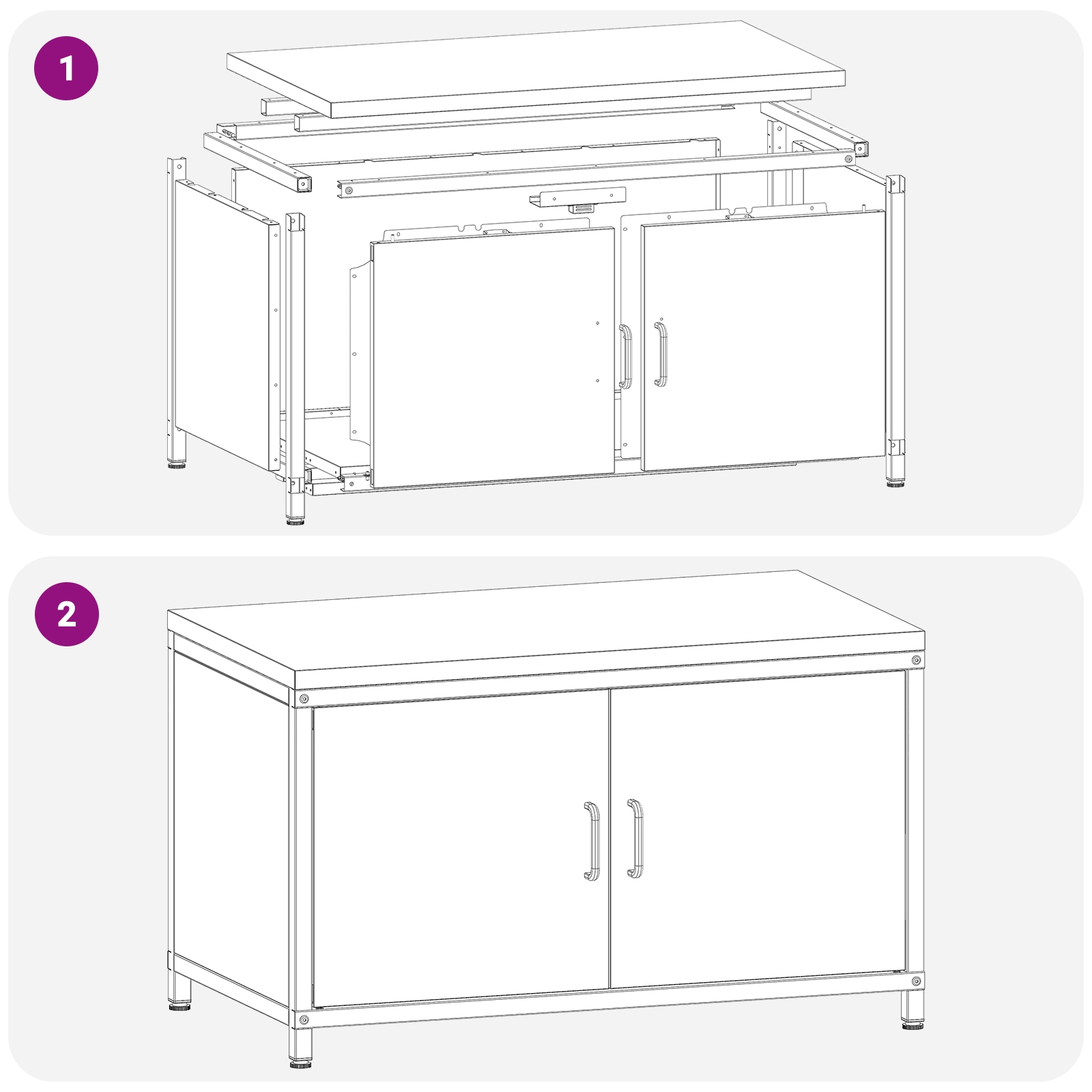 1

2