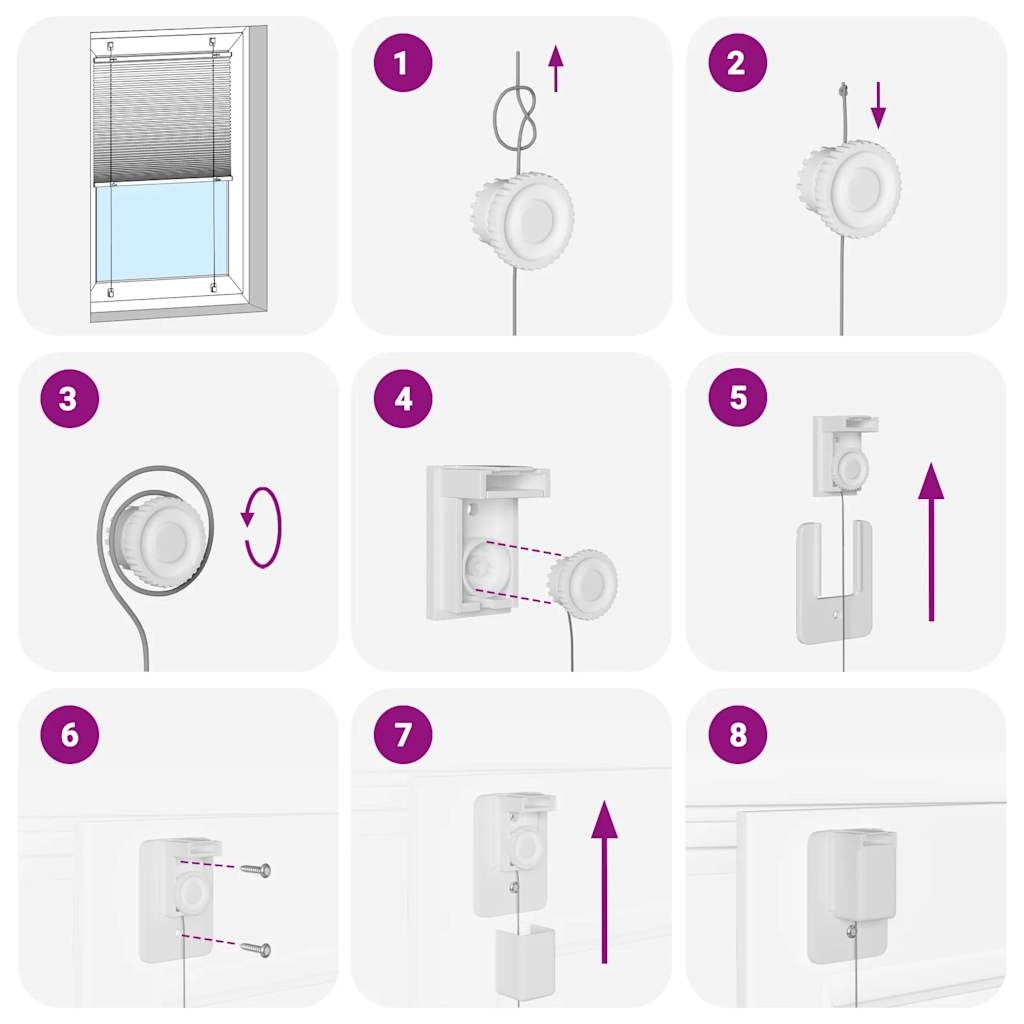 1

2

3

4

5

6

7

8