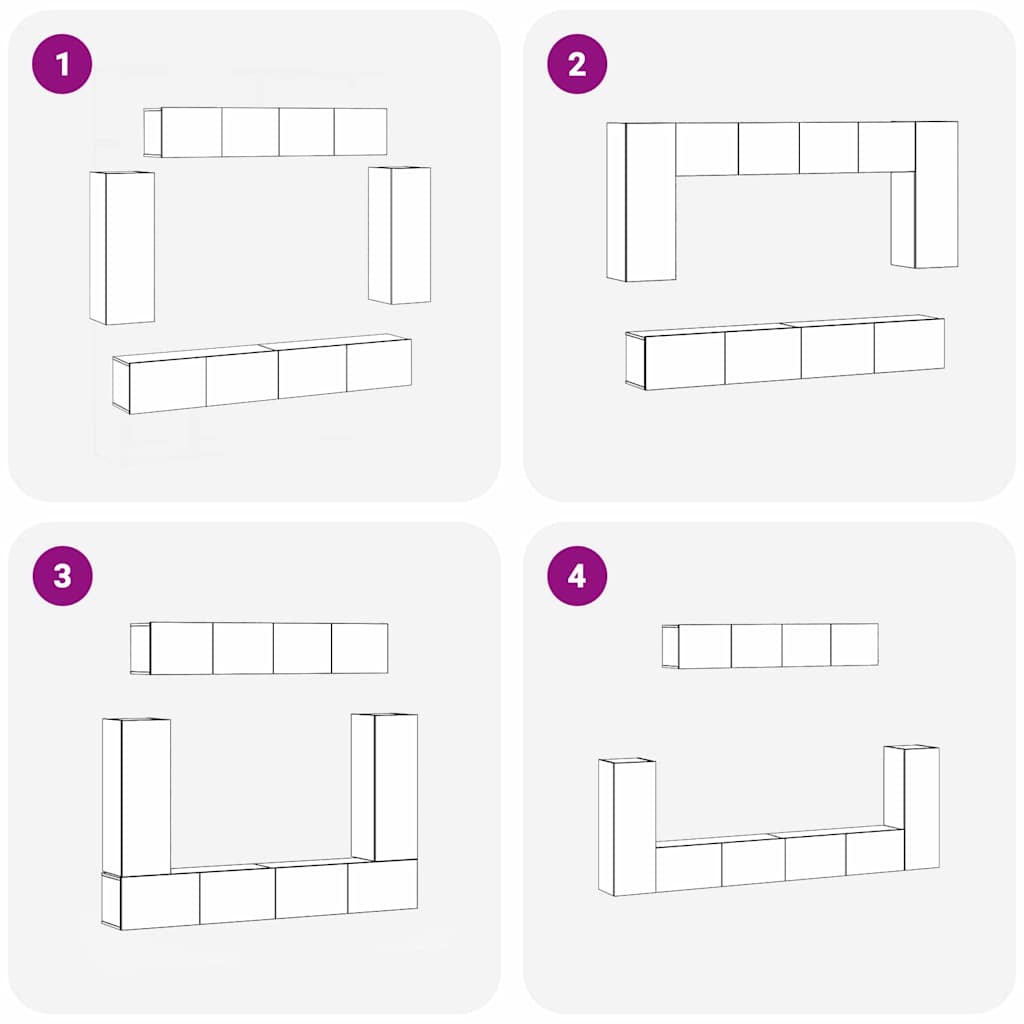 1

2

3

4