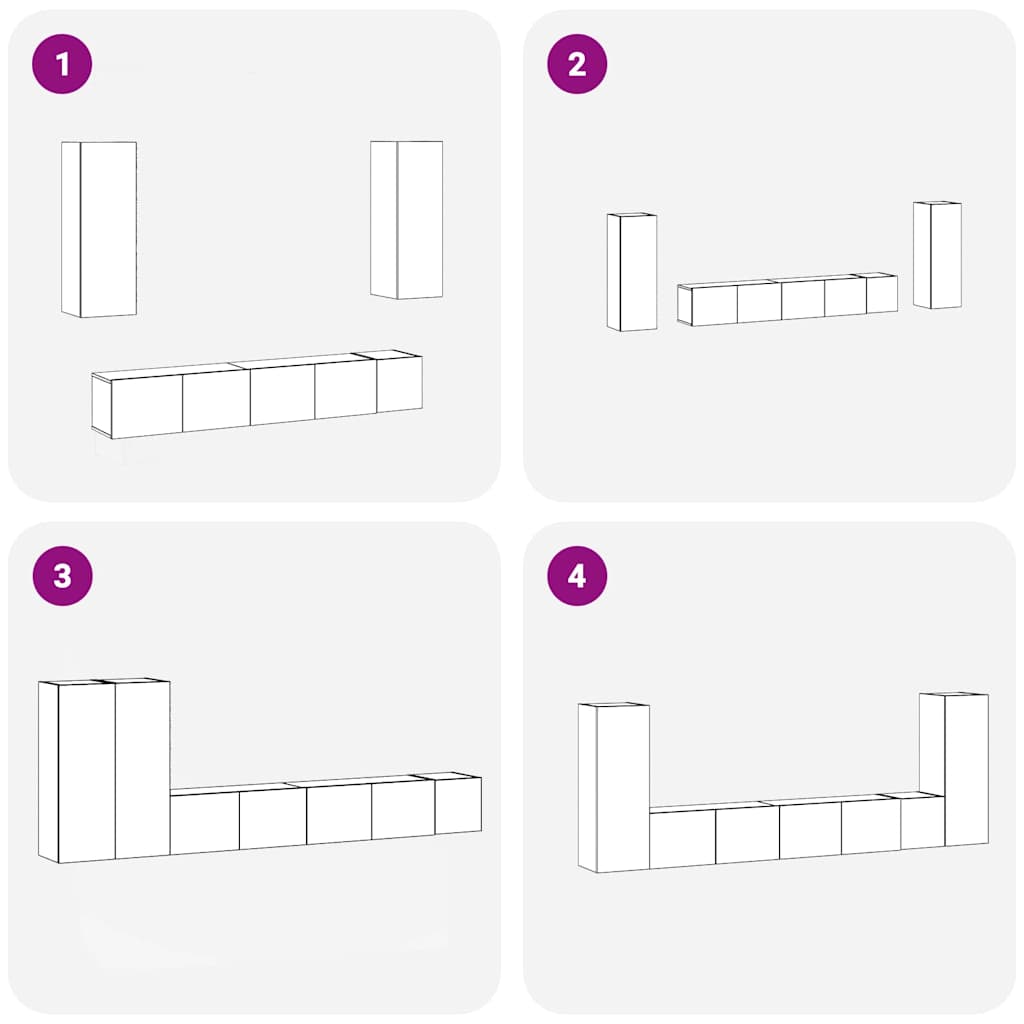 1

2

3

4